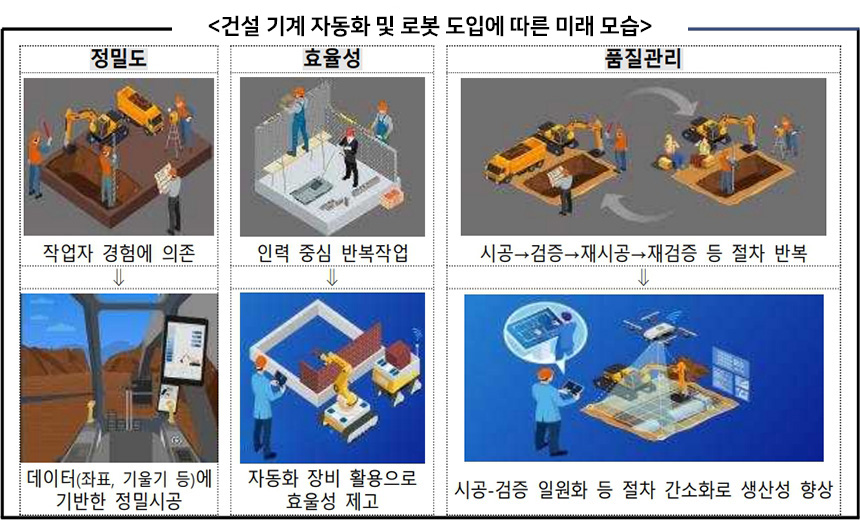 <건설 기계 자동화 및 로봇 도입에 따른 미래 모습>

| 정밀도 | 효율성 | 품질관리 |
|---|---|---|
| 작업자 경험에 의존 | 인력 중심 반복작업 | 시공→검증→재시공→재검증 등 절차 반복 |
| ⇓ | ⇓ | ⇓ |
| 데이터(좌표, 기울기 등)에 기반한 정밀시공 | 자동화 장비 활용으로 효율성 제고 | 시공-검증 일원화 등 절차 간소화로 생산성 향상 |